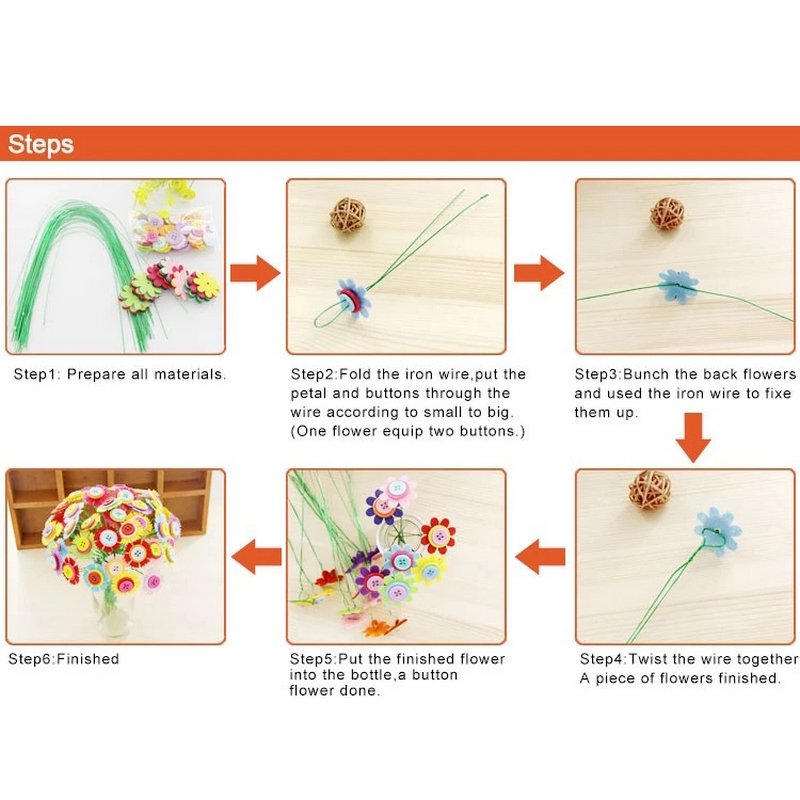 Steps

Step1: Prepare all materials.

Step2:Fold the iron wire,put the petal and buttons through the wire according to small to big. (One flower equip two buttons.)

Step3:Bunch the back flowers and used the iron wire to fixe them up.

Step4:Twist the wire together A piece of flowers finished.

Step5:Put the finished flower into the bottle,a button flower done.

Step6:Finished