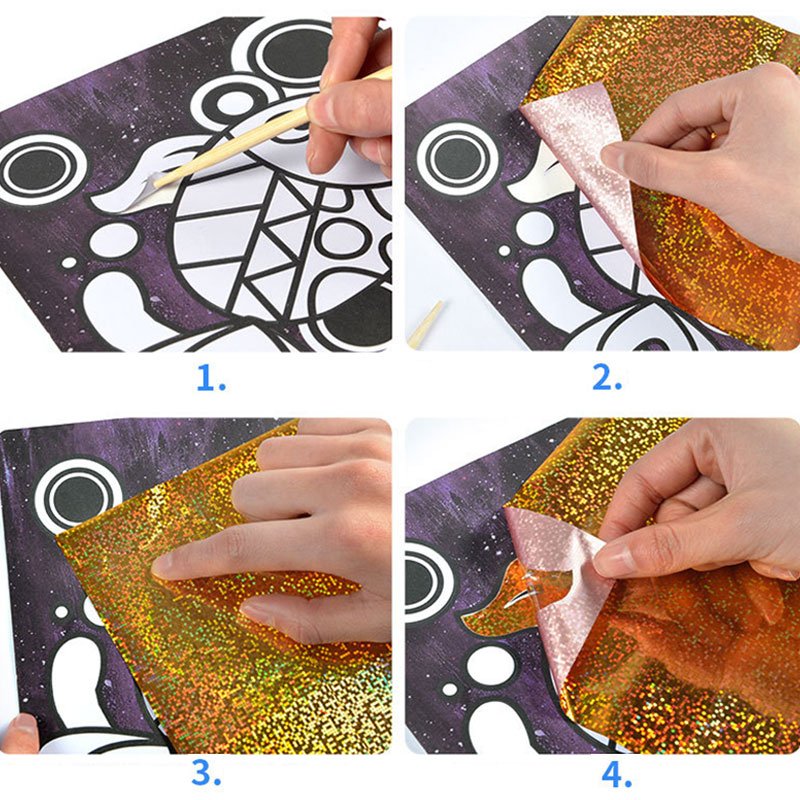 1.

2.

3.

4.